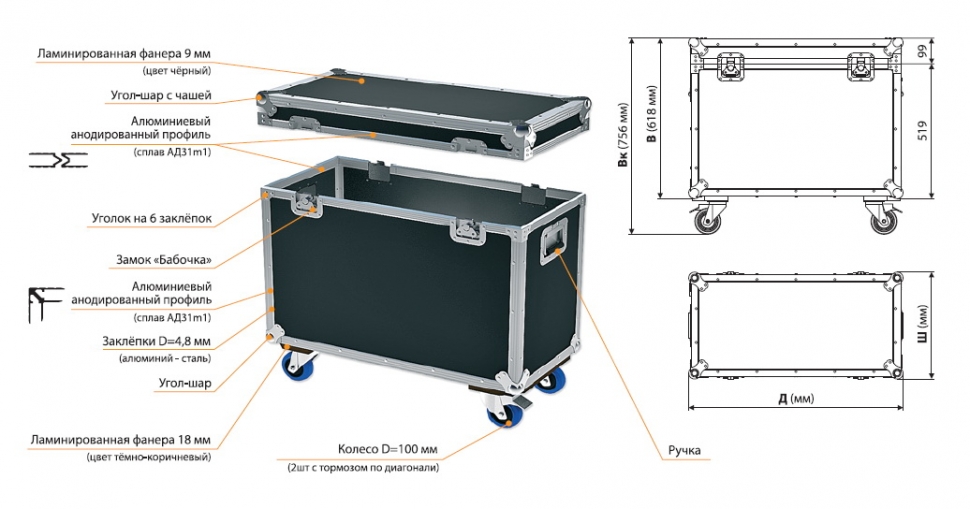 Ламинированная фанера 9 мм
(цвет чёрный)

Угол-шар с чашей

Алюминиевый анодированный профиль
(сплав АД31т1)

Уголок на 6 заклёпок

Замок «Бабочка»

Алюминиевый анодированный профиль
(сплав АД31т1)

Заклёпки D=4,8 мм
(алюминий - сталь)

Угол-шар

Ламинированная фанера 18 мм
(цвет тёмно-коричневый)

Колесо D=100 мм
(2шт с тормозом по диагонали)

Ручка

Вк (756 мм)

В (618 мм)

99

519

Ш (мм)

Д (мм)